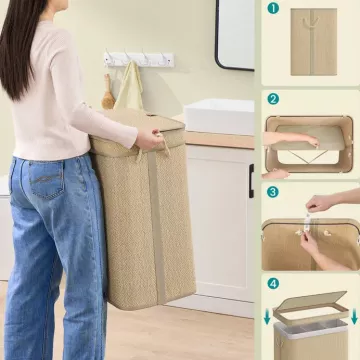 1
2
3
4