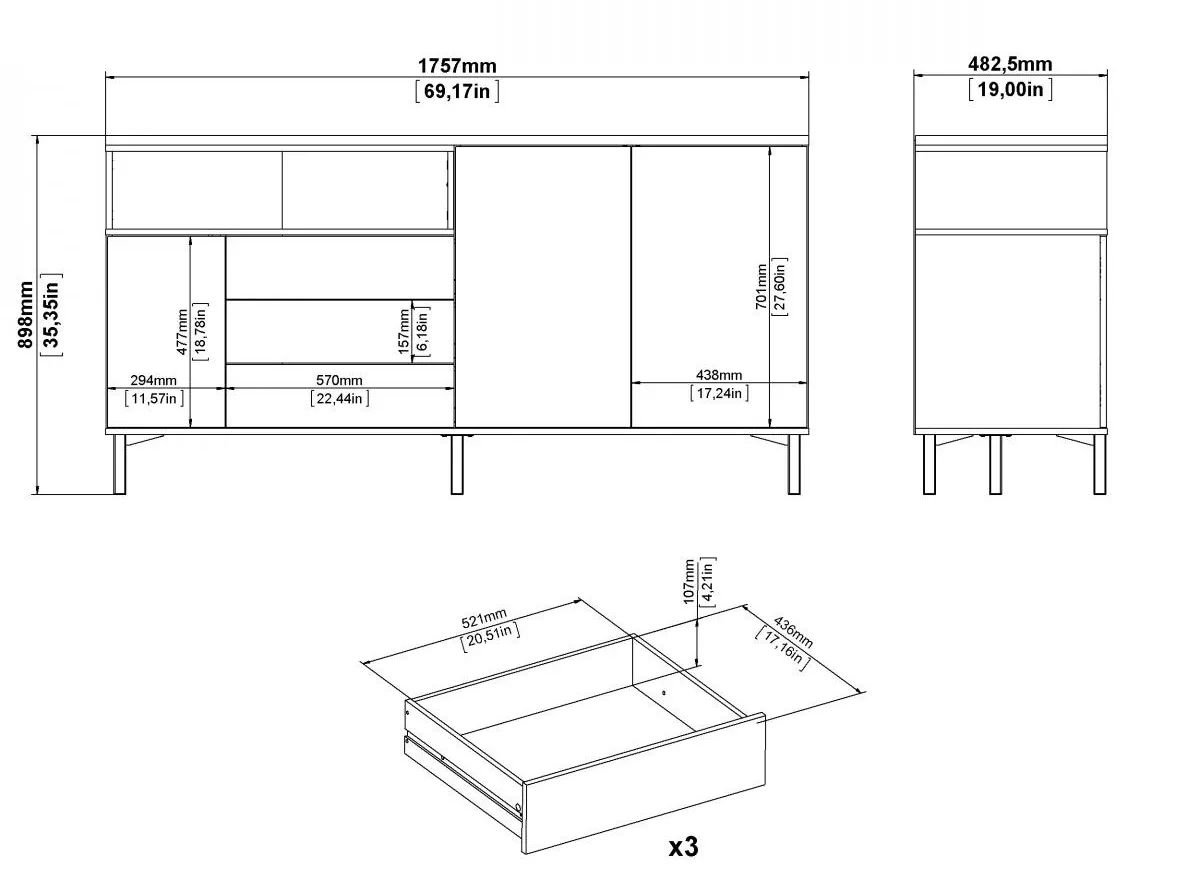 1757mm
[69,17in]

482,5mm
[19,00in]

898mm
[35,35in]

477mm
[18,78in]

157mm
[6,18in]

701mm
[27,60in]

294mm
[11,57in]

570mm
[22,44in]

438mm
[17,24in]

521mm
[20,51in]

107mm
[4,21in]

436mm
[17,16in]

x3