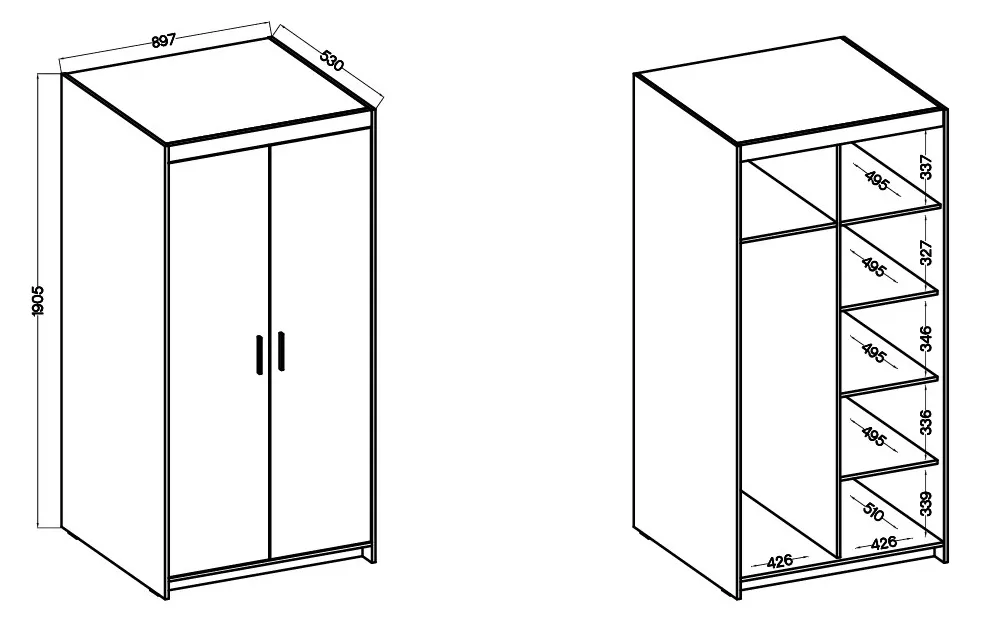 897
530
1905

495
337
495
327
495
346
495
336
510
339
426
426